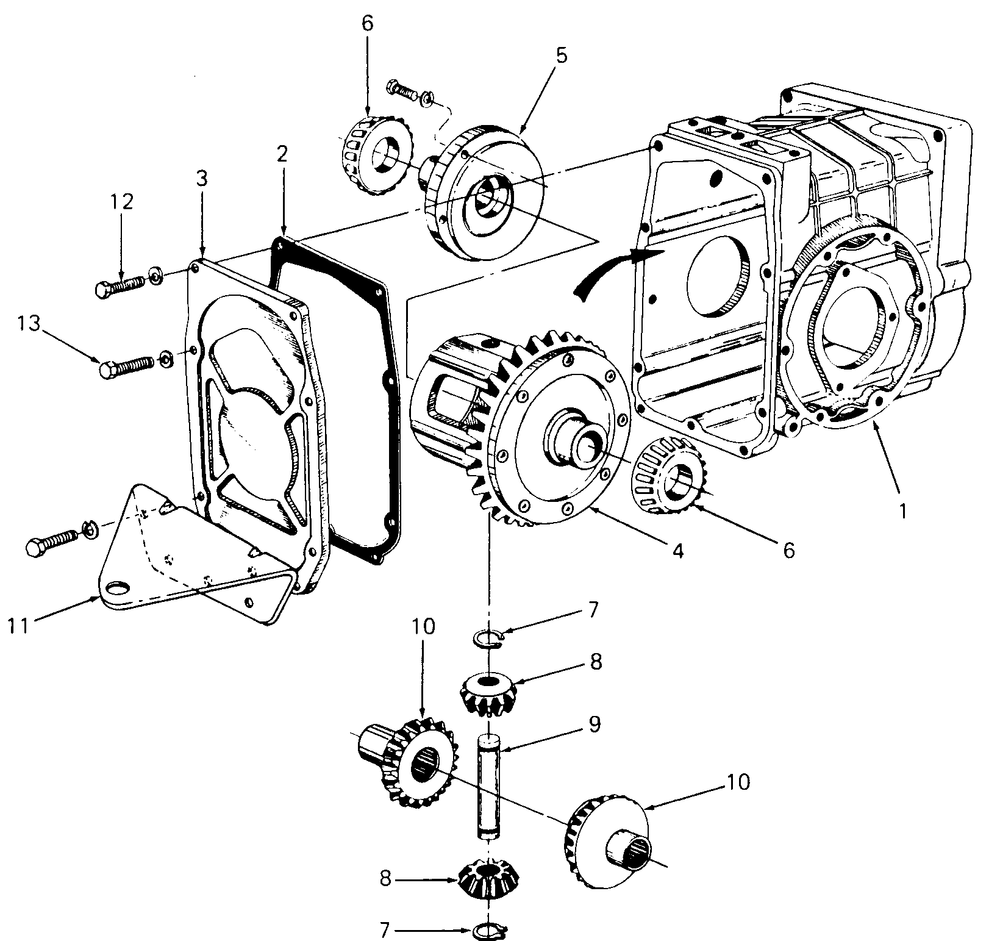 6
5
2
3
12
13
1
4
6
11
7
10
8
9
10
8
7